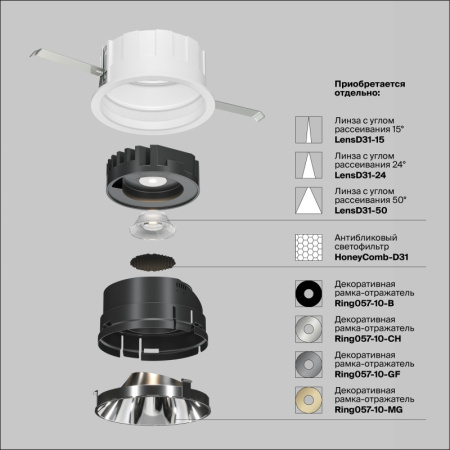 Приобретается отдельно:

Линза с углом рассеивания 15°
LensD31-15

Линза с углом рассеивания 24°
LensD31-24

Линза с углом рассеивания 50°
LensD31-50

Антибликовый светофильтр
HoneyComb-D31

Декоративная рамка-отражатель
Ring057-10-B

Декоративная рамка-отражатель
Ring057-10-CH

Декоративная рамка-отражатель
Ring057-10-GF

Декоративная рамка-отражатель
Ring057-10-MG