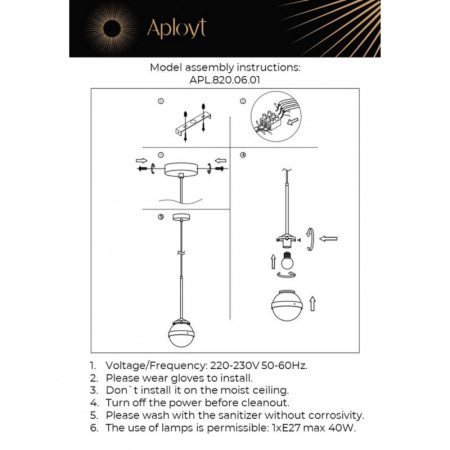 Aployt

Model assembly instructions:
APL.820.06.01

①
②
③
④
⑤

1. Voltage/Frequency: 220-230V 50-60Hz.
2. Please wear gloves to install.
3. Don`t install it on the moist ceiling.
4. Turn off the power before cleanout.
5. Please wash with the sanitizer without corrosivity.
6. The use of lamps is permissible: 1xE27 max 40W.