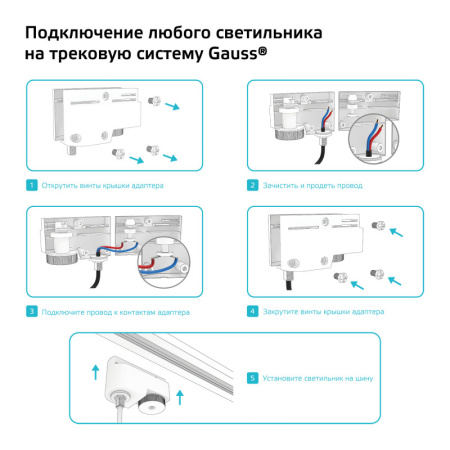 Подключение любого светильника на трековую систему Gauss®

1 Открутить винты крышки адаптера

2 Зачистить и продеть провод

3 Подключите провод к контактам адаптера

4 Закрутите винты крышки адаптера

5 Установите светильник на шину