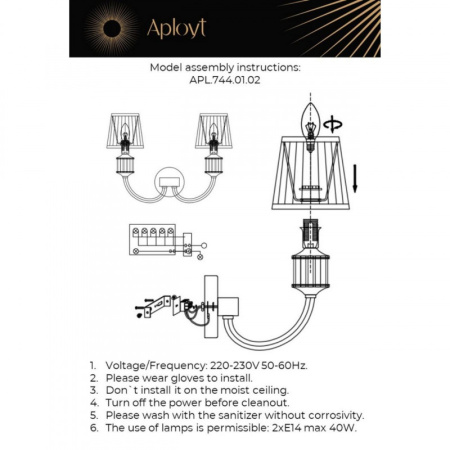 Aployt

Model assembly instructions:
APL.744.01.02

1. Voltage/Frequency: 220-230V 50-60Hz.
2. Please wear gloves to install.
3. Don`t install it on the moist ceiling.
4. Turn off the power before cleanout.
5. Please wash with the sanitizer without corrosivity.
6. The use of lamps is permissible: 2xE14 max 40W.