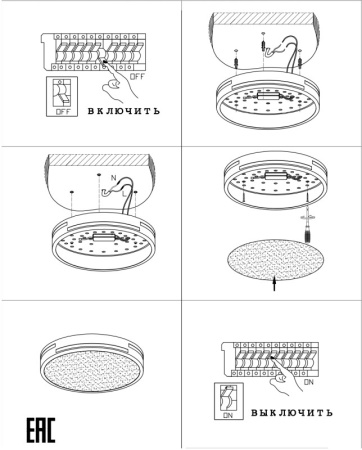 OFF
OFF
ВКЛЮЧИТЬ

N
L

EAC

ON
ON
ВЫКЛЮЧИТЬ