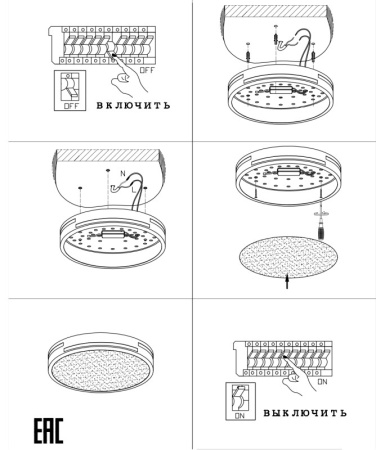 OFF
OFF
ВКЛЮЧИТЬ

N
L

EAC

ON
ON
ВЫКЛЮЧИТЬ