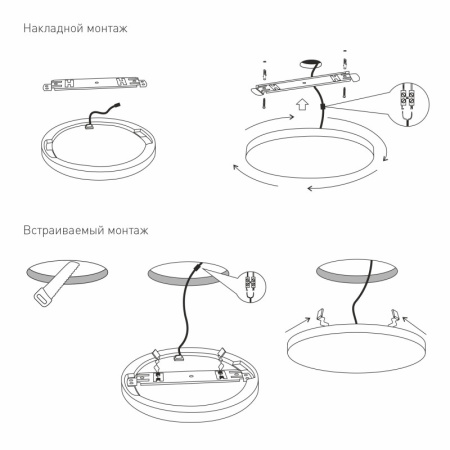 Накладной монтаж

Встраиваемый монтаж