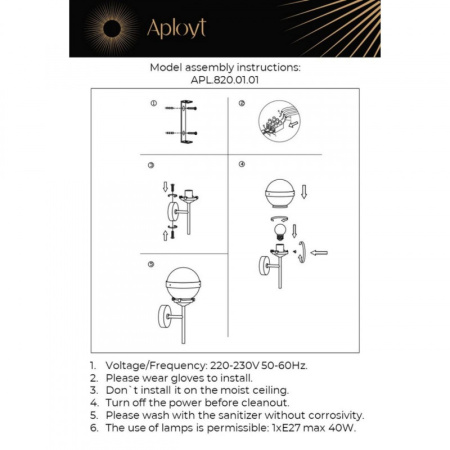 Aployt

Model assembly instructions:
APL.820.01.01

①
②
③
④
⑤

1. Voltage/Frequency: 220-230V 50-60Hz.
2. Please wear gloves to install.
3. Don`t install it on the moist ceiling.
4. Turn off the power before cleanout.
5. Please wash with the sanitizer without corrosivity.
6. The use of lamps is permissible: 1xE27 max 40W.