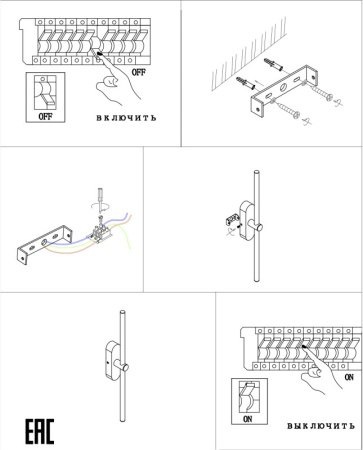 OFF

OFF

ВКЛЮЧИТЬ

EAC

ON

ON

ВЫКЛЮЧИТЬ