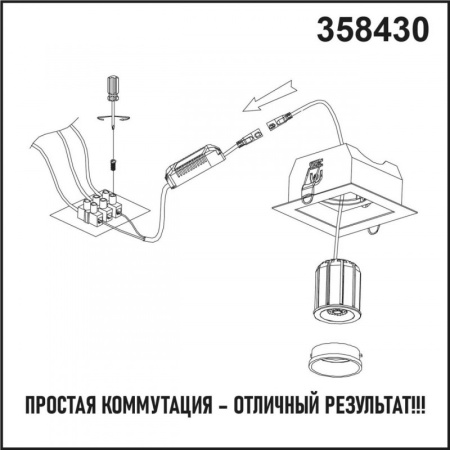 358430

ПРОСТАЯ КОММУТАЦИЯ – ОТЛИЧНЫЙ РЕЗУЛЬТАТ!!!