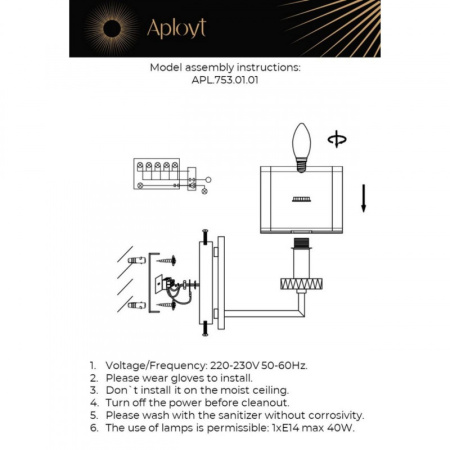 Aployt

Model assembly instructions:
APL.753.01.01

1. Voltage/Frequency: 220-230V 50-60Hz.
2. Please wear gloves to install.
3. Don`t install it on the moist ceiling.
4. Turn off the power before cleanout.
5. Please wash with the sanitizer without corrosivity.
6. The use of lamps is permissible: 1xE14 max 40W.