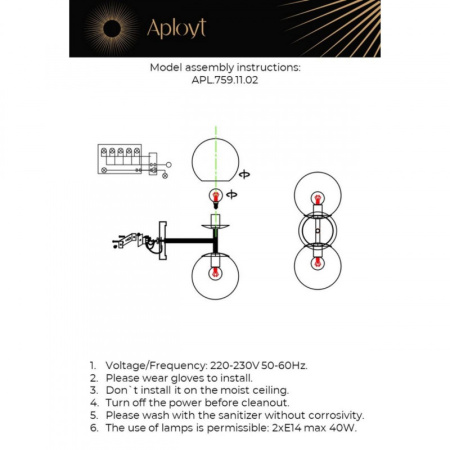 Aployt

Model assembly instructions:
APL.759.11.02

1. Voltage/Frequency: 220-230V 50-60Hz.
2. Please wear gloves to install.
3. Don`t install it on the moist ceiling.
4. Turn off the power before cleanout.
5. Please wash with the sanitizer without corrosivity.
6. The use of lamps is permissible: 2xE14 max 40W.