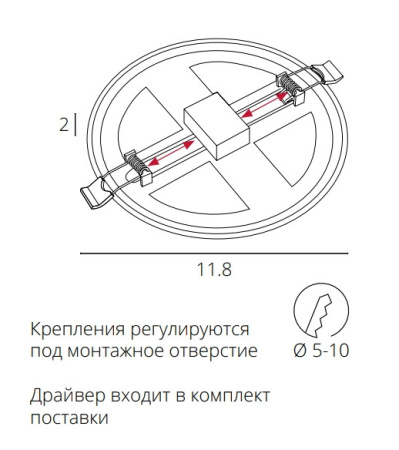 2

11.8

Крепления регулируются под монтажное отверстие

Ø 5-10

Драйвер входит в комплект поставки