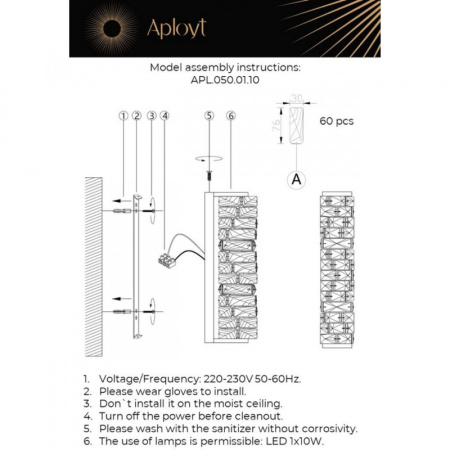 Aployt

Model assembly instructions:
APL.050.01.10

1 2 3 4 5 6

30
76
60 pcs

A

1. Voltage/Frequency: 220-230V 50-60Hz.
2. Please wear gloves to install.
3. Don`t install it on the moist ceiling.
4. Turn off the power before cleanout.
5. Please wash with the sanitizer without corrosivity.
6. The use of lamps is permissible: LED 1x10W.